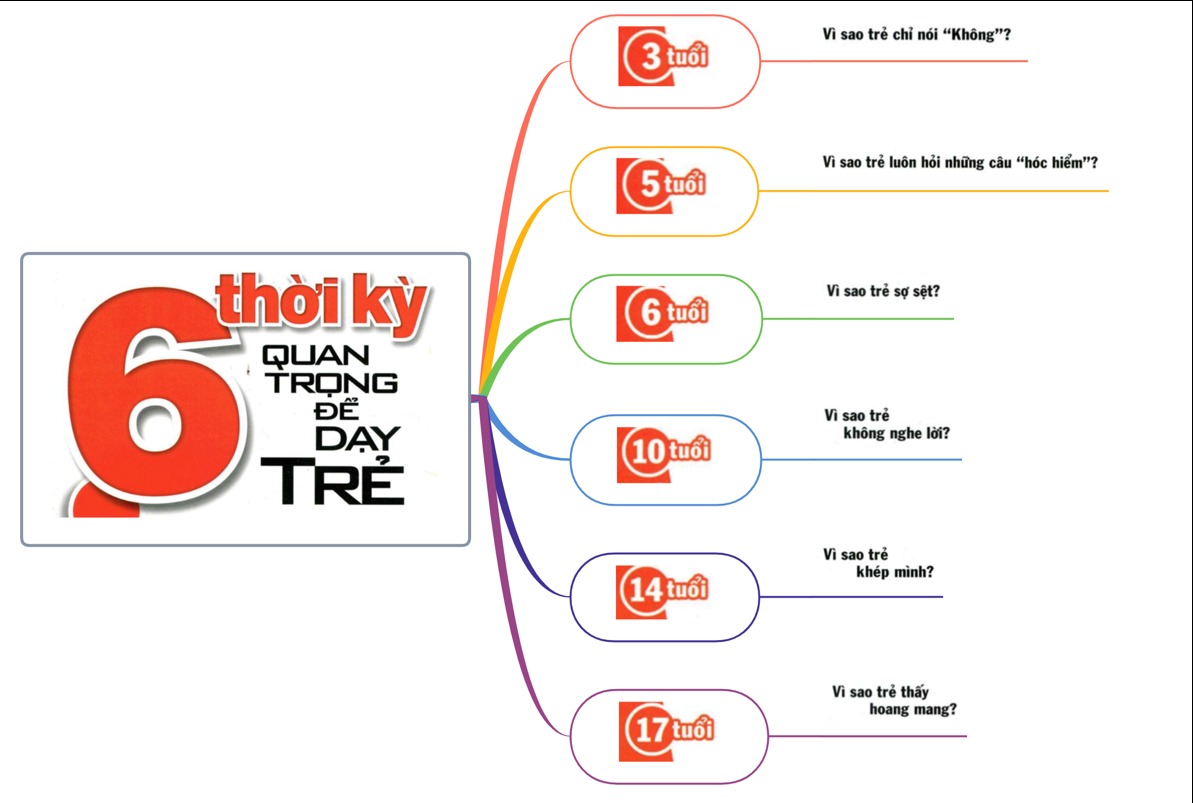 6 thời kỳ QUAN TRỌNG ĐỂ DẠY TRẺ

3 tuổi
Vì sao trẻ chỉ nói “Không”?

5 tuổi
Vì sao trẻ luôn hỏi những câu “hóc hiểm”?

6 tuổi
Vì sao trẻ sợ sệt?

10 tuổi
Vì sao trẻ không nghe lời?

14 tuổi
Vì sao trẻ khép mình?

17 tuổi
Vì sao trẻ thấy hoang mang?